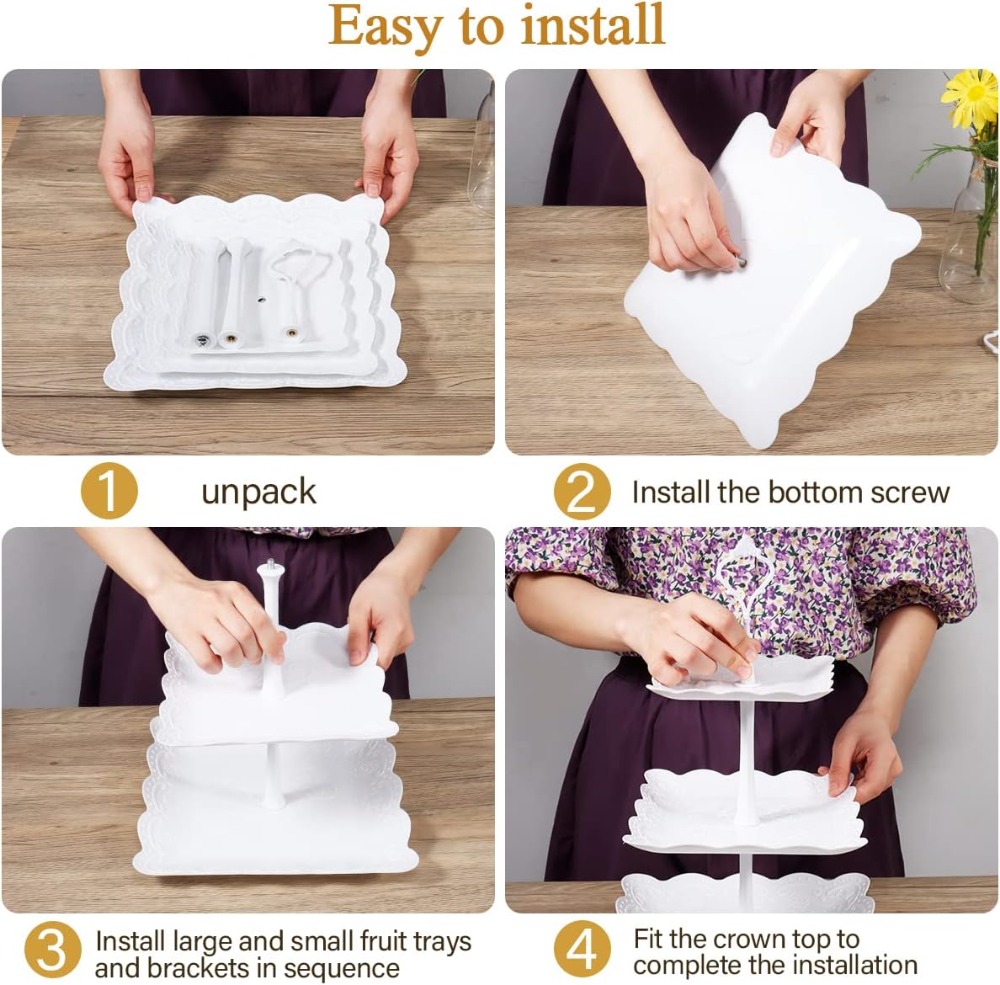 Easy to install

1 unpack

2 Install the bottom screw

3 Install large and small fruit trays and brackets in sequence

4 Fit the crown top to complete the installation